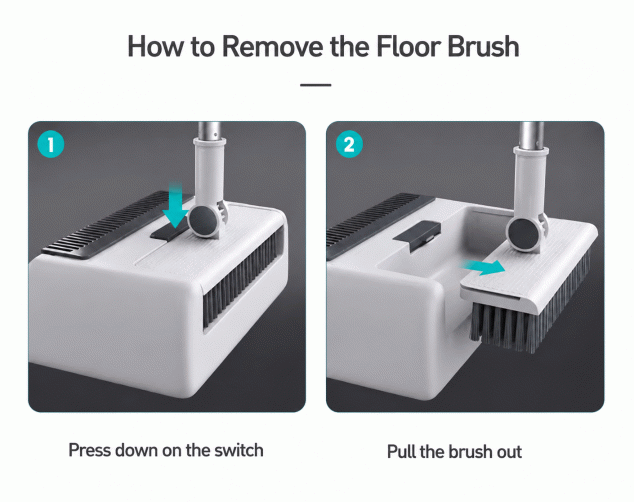 How to Remove the Floor Brush

1

Press down on the switch

2

Pull the brush out