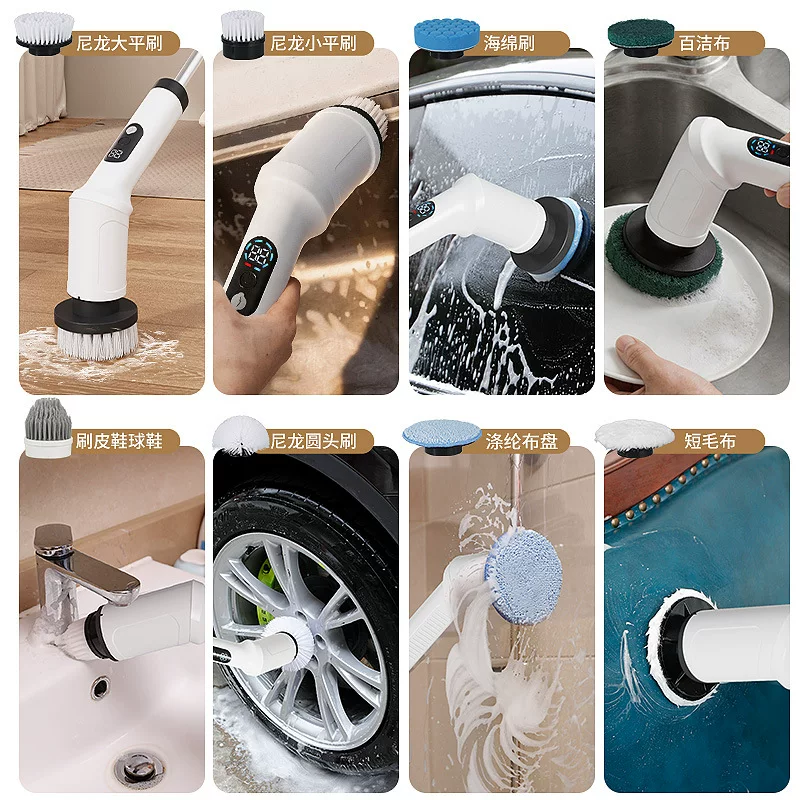 尼龙大平刷

尼龙小平刷

海绵刷

百洁布

刷皮鞋球鞋

尼龙圆头刷

涤纶布盘

短毛布