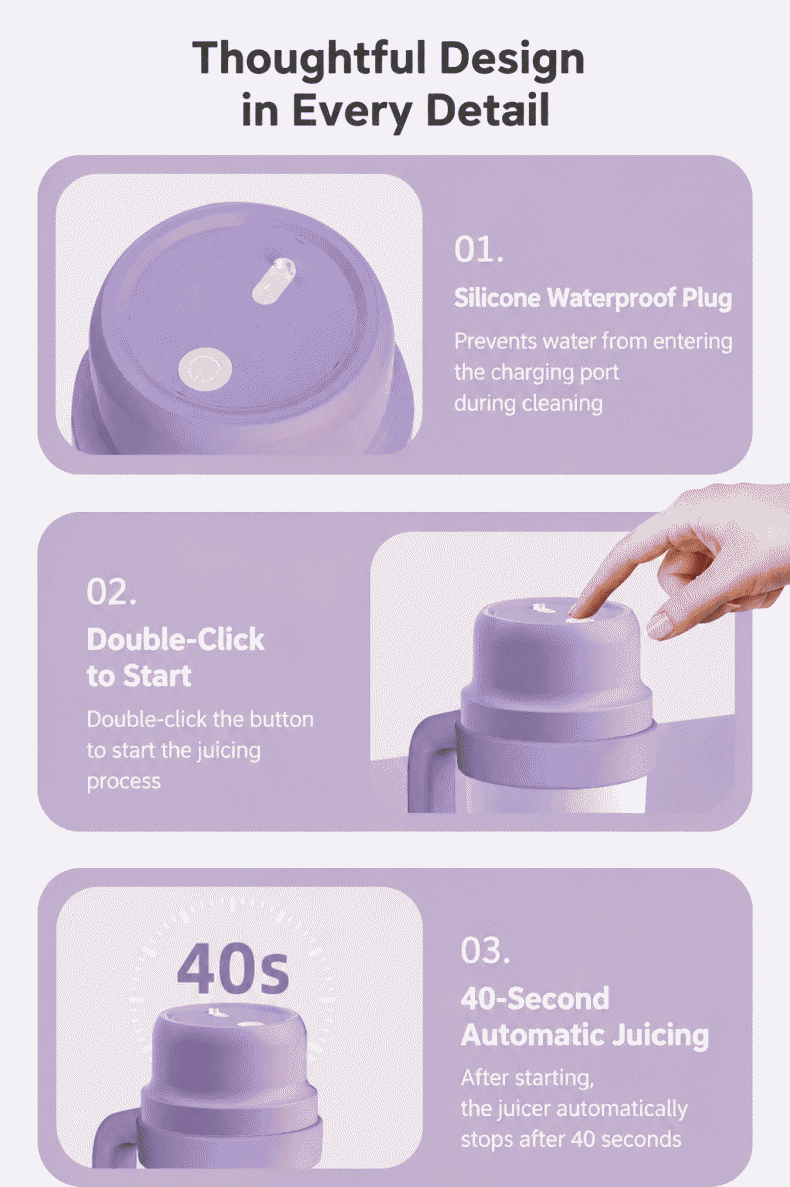 Thoughtful Design in Every Detail

01.

Silicone Waterproof Plug

Prevents water from entering the charging port during cleaning

02.

Double-Click to Start

Double-click the button to start the juicing process

40s

03.

40-Second Automatic Juicing

After starting, the juicer automatically stops after 40 seconds