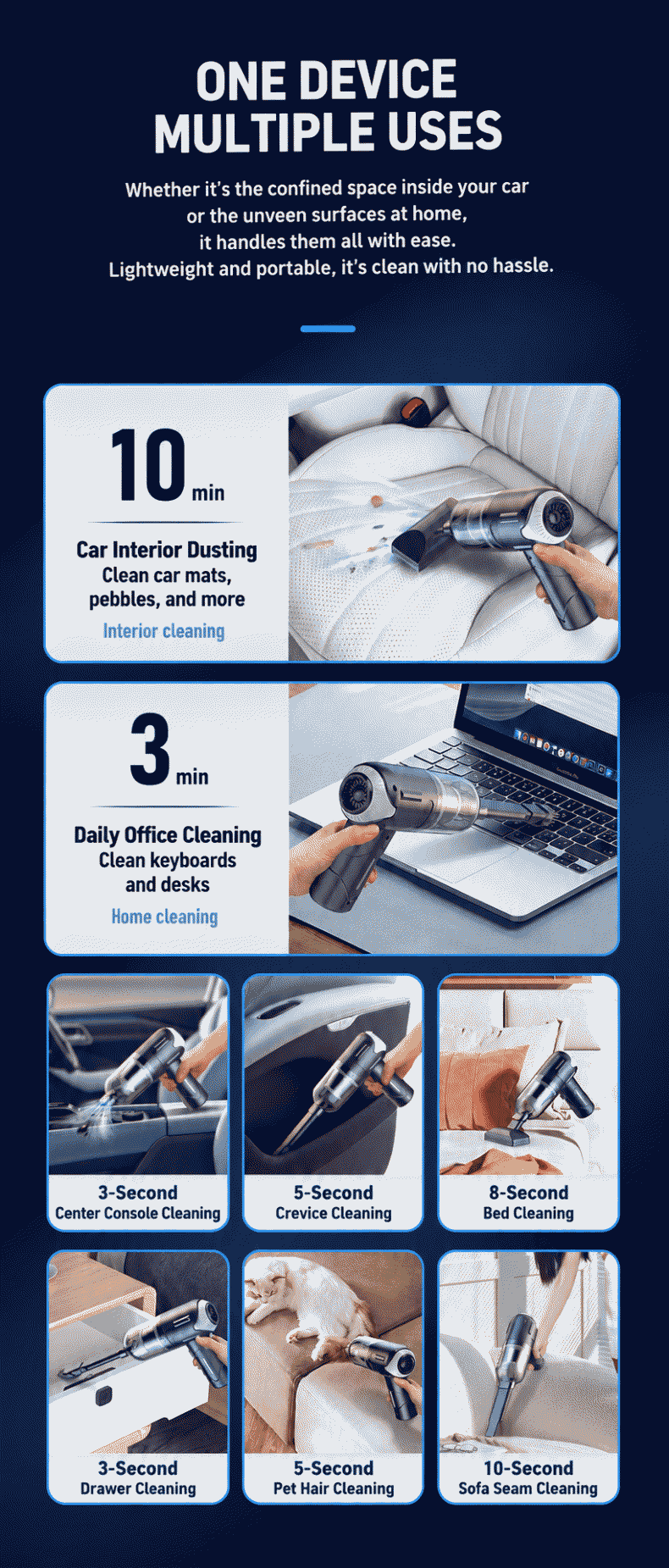 ONE DEVICE
MULTIPLE USES

Whether it's the confined space inside your car or the unveen surfaces at home, it handles them all with ease. Lightweight and portable, it's clean with no hassle.

10 min

Car Interior Dusting
Clean car mats, pebbles, and more
Interior cleaning

3 min

Daily Office Cleaning
Clean keyboards and desks
Home cleaning

3-Second
Center Console Cleaning

5-Second
Crevice Cleaning

8-Second
Bed Cleaning

3-Second
Drawer Cleaning

5-Second
Pet Hair Cleaning

10-Second
Sofa Seam Cleaning