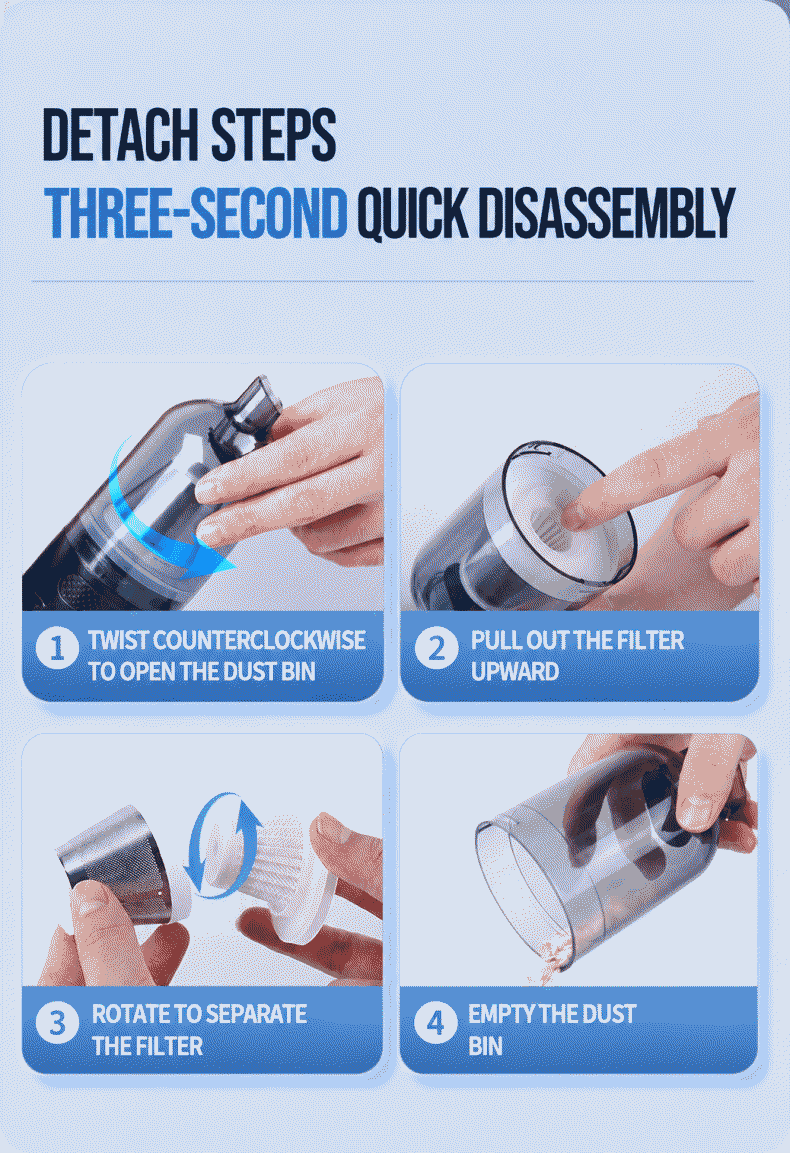 DETACH STEPS
THREE-SECOND QUICK DISASSEMBLY

1 TWIST COUNTERCLOCKWISE TO OPEN THE DUST BIN

2 PULL OUT THE FILTER UPWARD

3 ROTATE TO SEPARATE THE FILTER

4 EMPTY THE DUST BIN