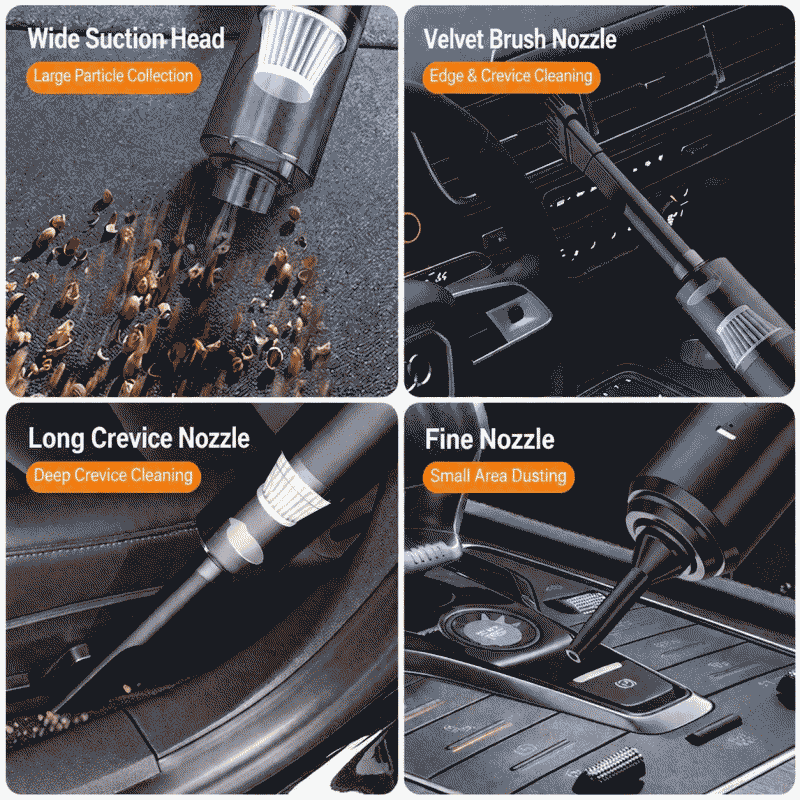 Wide Suction Head
Large Particle Collection

Velvet Brush Nozzle
Edge & Crevice Cleaning

Long Crevice Nozzle
Deep Crevice Cleaning

Fine Nozzle
Small Area Dusting