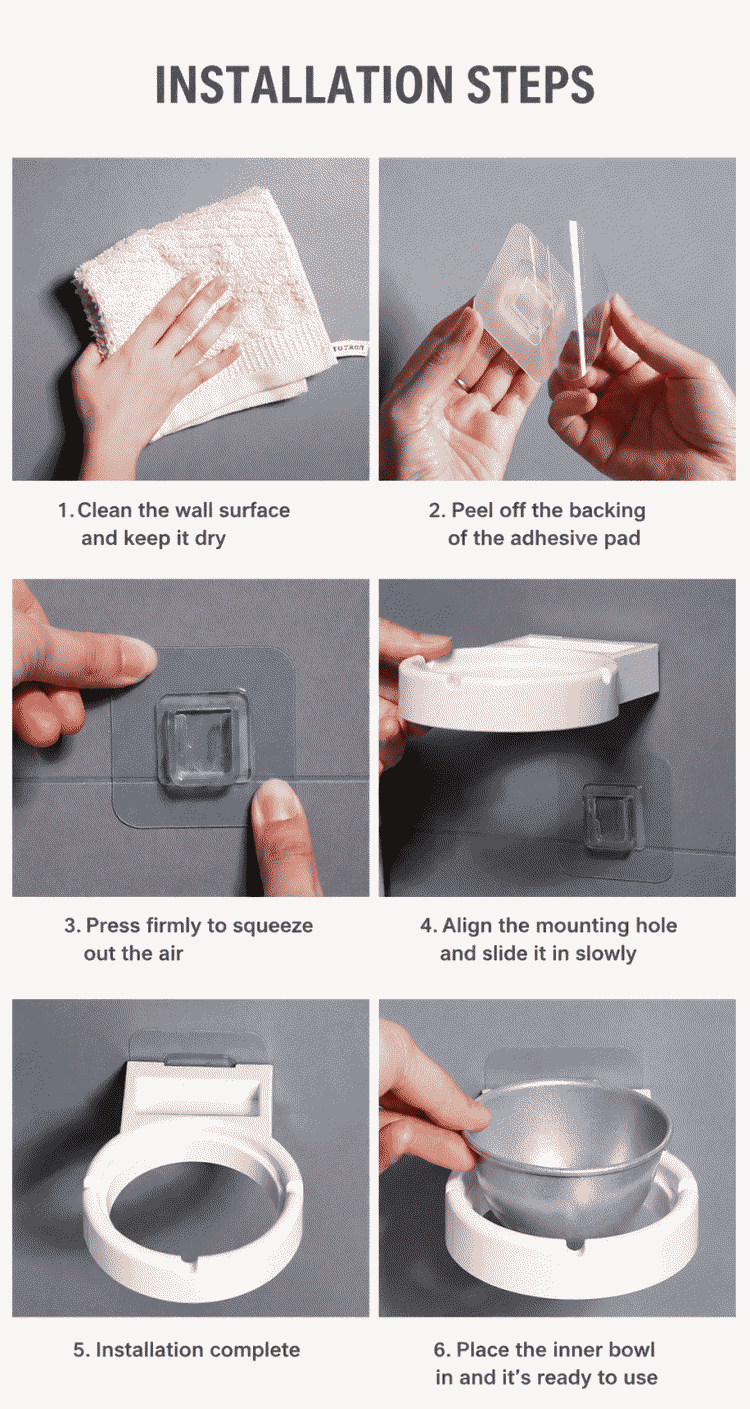 INSTALLATION STEPS

1. Clean the wall surface and keep it dry

2. Peel off the backing of the adhesive pad

3. Press firmly to squeeze out the air

4. Align the mounting hole and slide it in slowly

5. Installation complete

6. Place the inner bowl in and it's ready to use