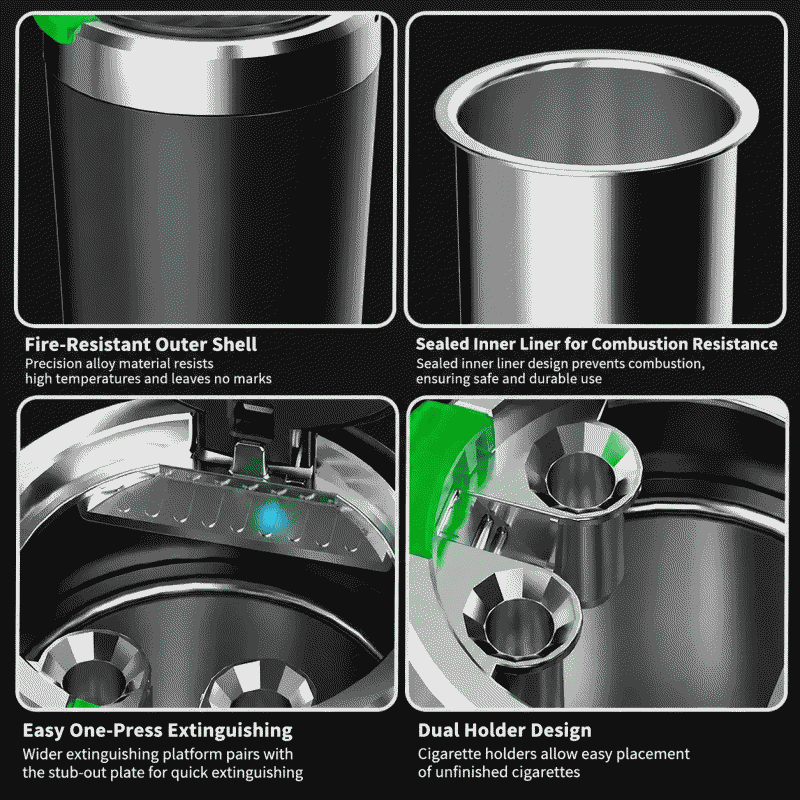 Fire-Resistant Outer Shell
Precision alloy material resists high temperatures and leaves no marks

Sealed Inner Liner for Combustion Resistance
Sealed inner liner design prevents combustion, ensuring safe and durable use

Easy One-Press Extinguishing
Wider extinguishing platform pairs with the stub-out plate for quick extinguishing

Dual Holder Design
Cigarette holders allow easy placement of unfinished cigarettes