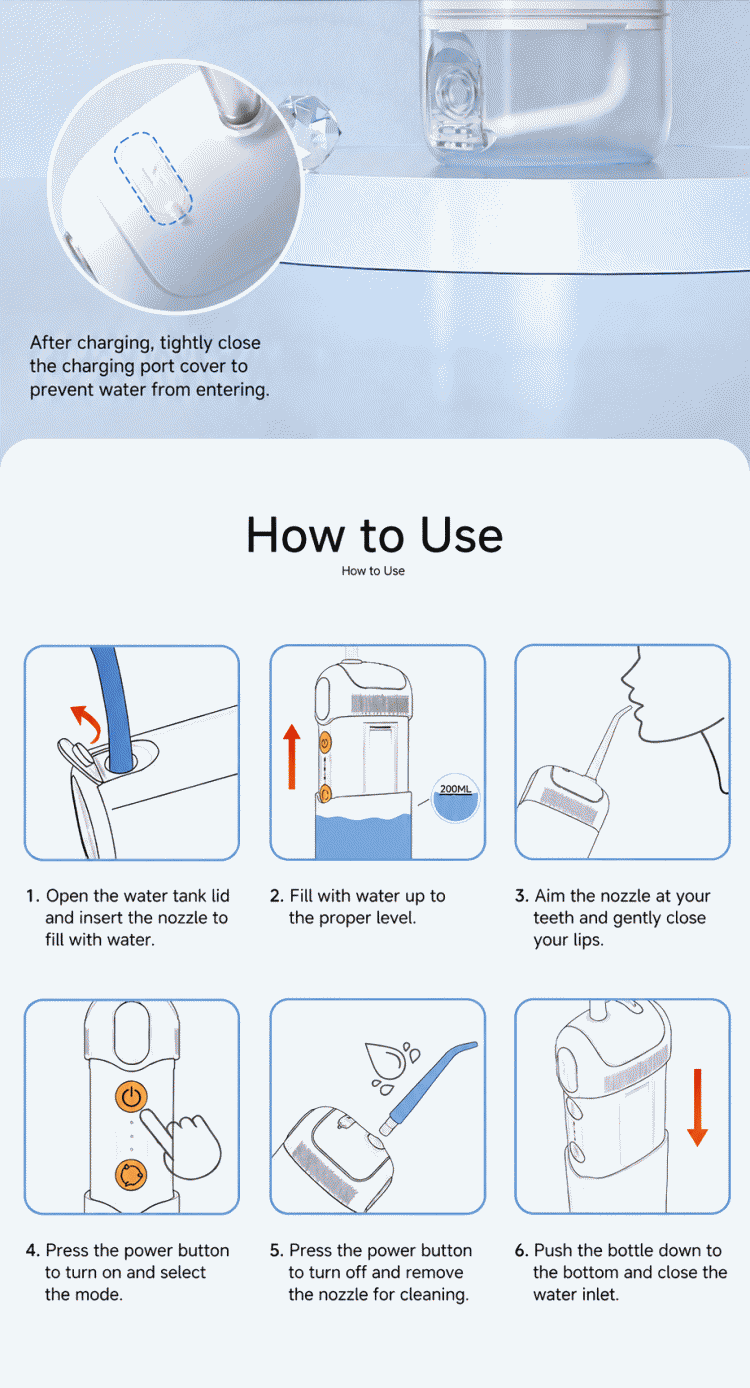 After charging, tightly close the charging port cover to prevent water from entering.

How to Use

How to Use

200ML

1. Open the water tank lid and insert the nozzle to fill with water.

2. Fill with water up to the proper level.

3. Aim the nozzle at your teeth and gently close your lips.

4. Press the power button to turn on and select the mode.

5. Press the power button to turn off and remove the nozzle for cleaning.

6. Push the bottle down to the bottom and close the water inlet.