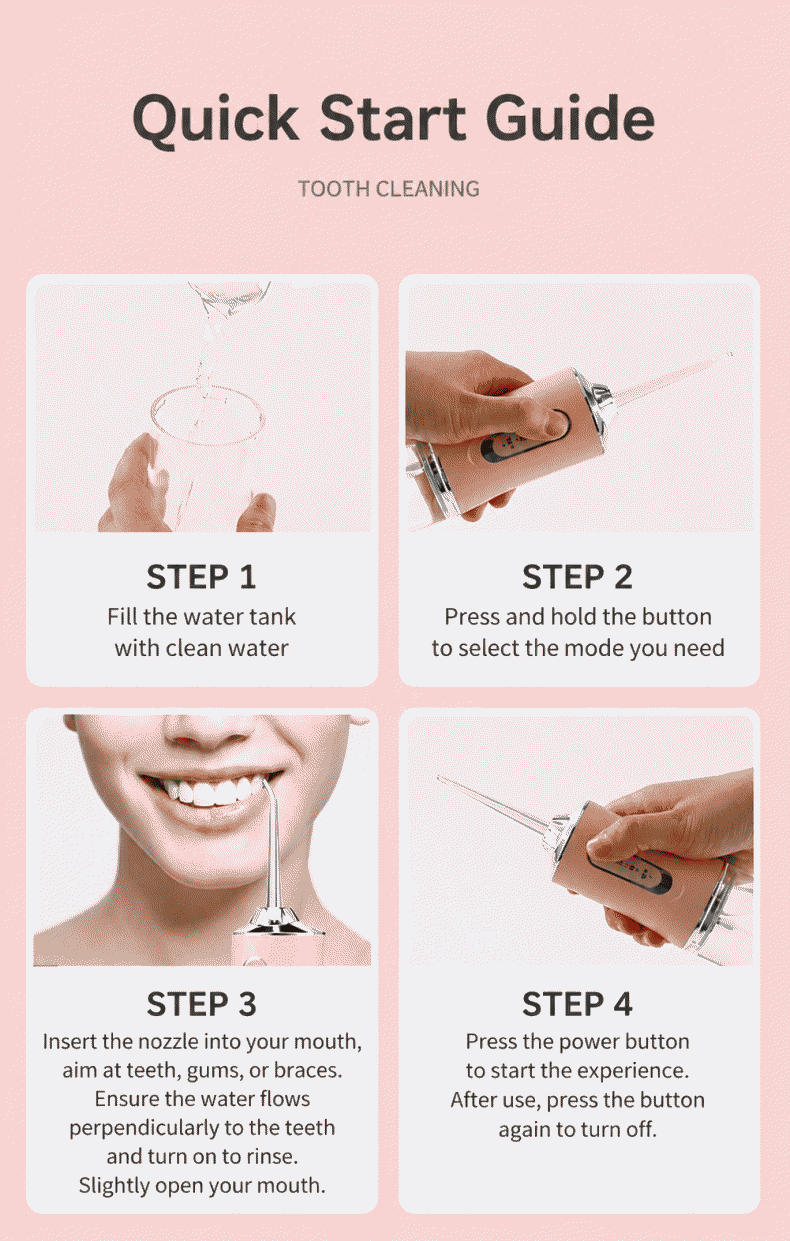 Quick Start Guide

TOOTH CLEANING

STEP 1
Fill the water tank with clean water

STEP 2
Press and hold the button to select the mode you need

STEP 3
Insert the nozzle into your mouth, aim at teeth, gums, or braces. Ensure the water flows perpendicularly to the teeth and turn on to rinse. Slightly open your mouth.

STEP 4
Press the power button to start the experience. After use, press the button again to turn off.