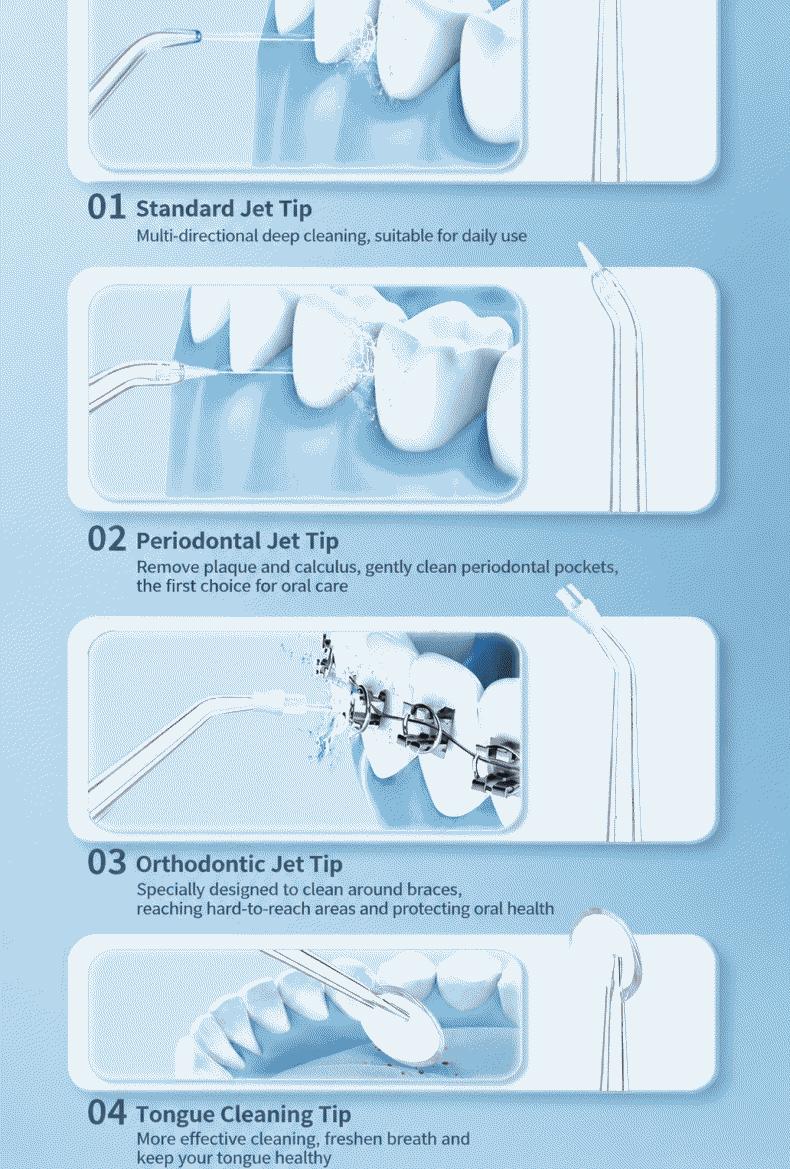 01 Standard Jet Tip
Multi-directional deep cleaning, suitable for daily use

02 Periodontal Jet Tip
Remove plaque and calculus, gently clean periodontal pockets, the first choice for oral care

03 Orthodontic Jet Tip
Specially designed to clean around braces, reaching hard-to-reach areas and protecting oral health

04 Tongue Cleaning Tip
More effective cleaning, freshen breath and keep your tongue healthy