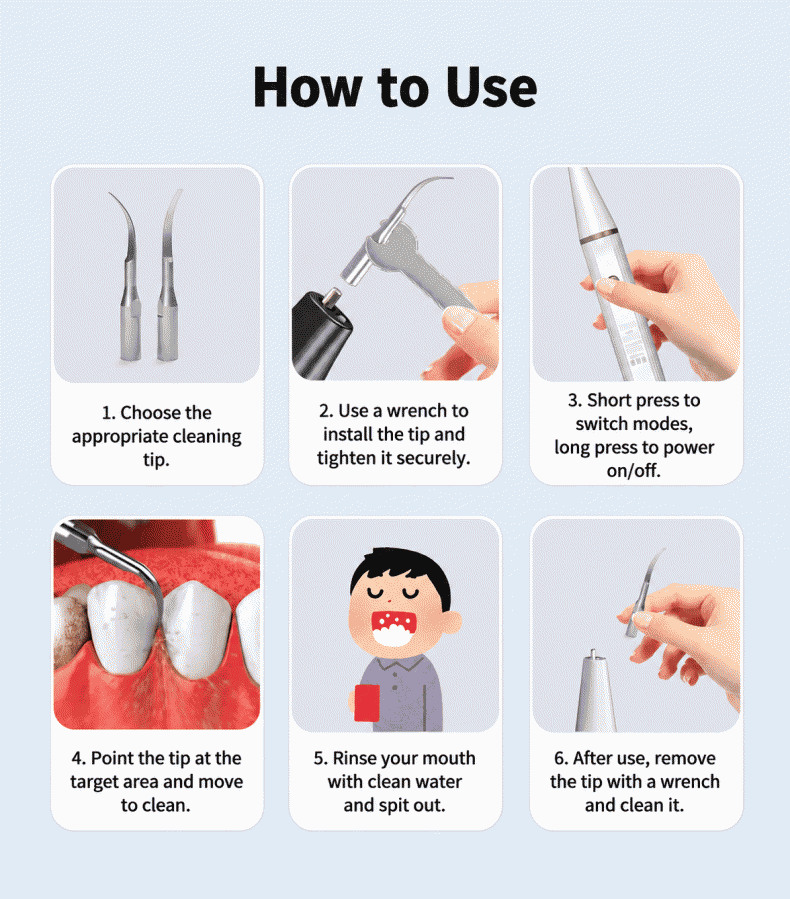 How to Use

1. Choose the appropriate cleaning tip.

2. Use a wrench to install the tip and tighten it securely.

3. Short press to switch modes, long press to power on/off.

4. Point the tip at the target area and move to clean.

5. Rinse your mouth with clean water and spit out.

6. After use, remove the tip with a wrench and clean it.