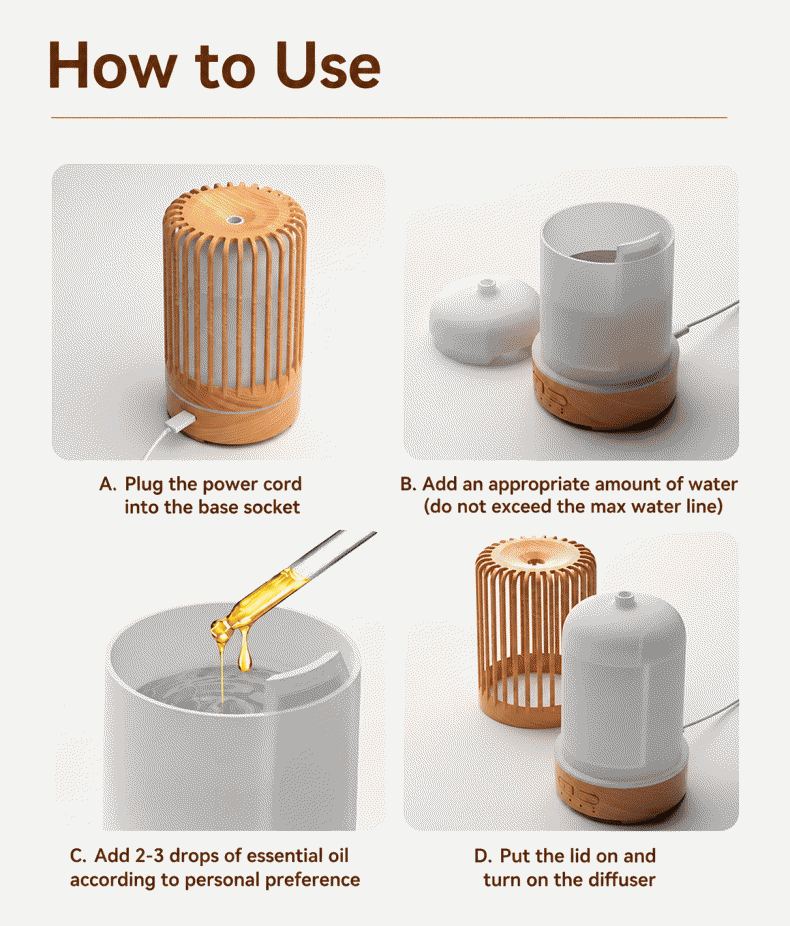 How to Use

A. Plug the power cord into the base socket

B. Add an appropriate amount of water (do not exceed the max water line)

C. Add 2-3 drops of essential oil according to personal preference

D. Put the lid on and turn on the diffuser