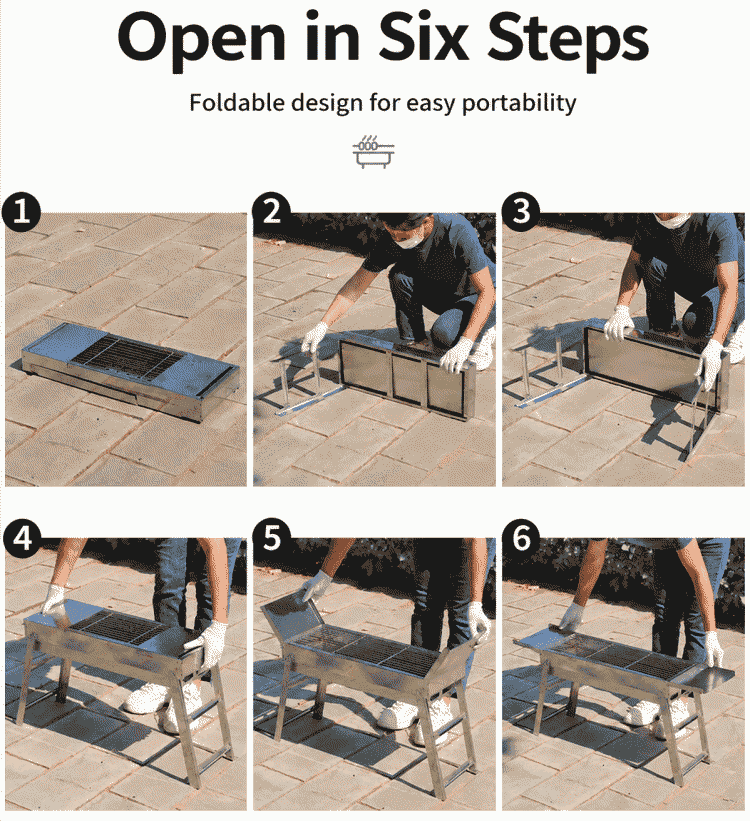 Open in Six Steps

Foldable design for easy portability

1

2

3

4

5

6