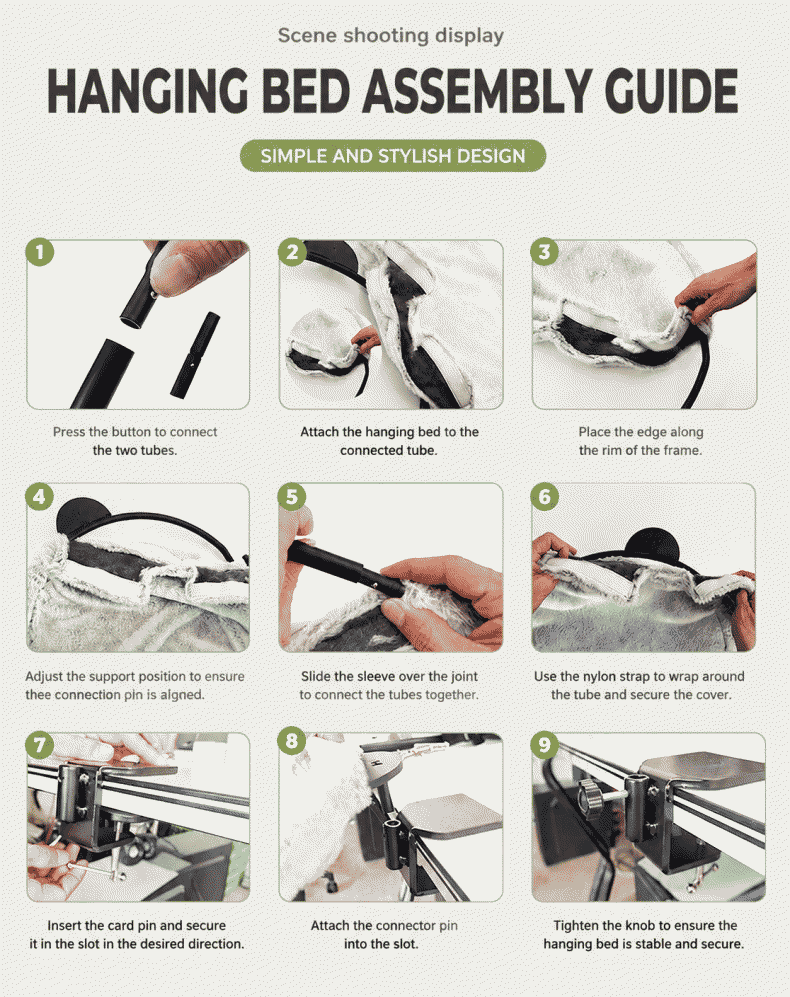 Scene shooting display

HANGING BED ASSEMBLY GUIDE

SIMPLE AND STYLISH DESIGN

1

Press the button to connect the two tubes.

2

Attach the hanging bed to the connected tube.

3

Place the edge along the rim of the frame.

4

Adjust the support position to ensure thee connection pin is algned.

5

Slide the sleeve over the joint to connect the tubes together.

6

Use the nylon strap to wrap around the tube and secure the cover.

7

Insert the card pin and secure it in the slot in the desired direction.

8

Attach the connector pin into the slot.

9

Tighten the knob to ensure the hanging bed is stable and secure.