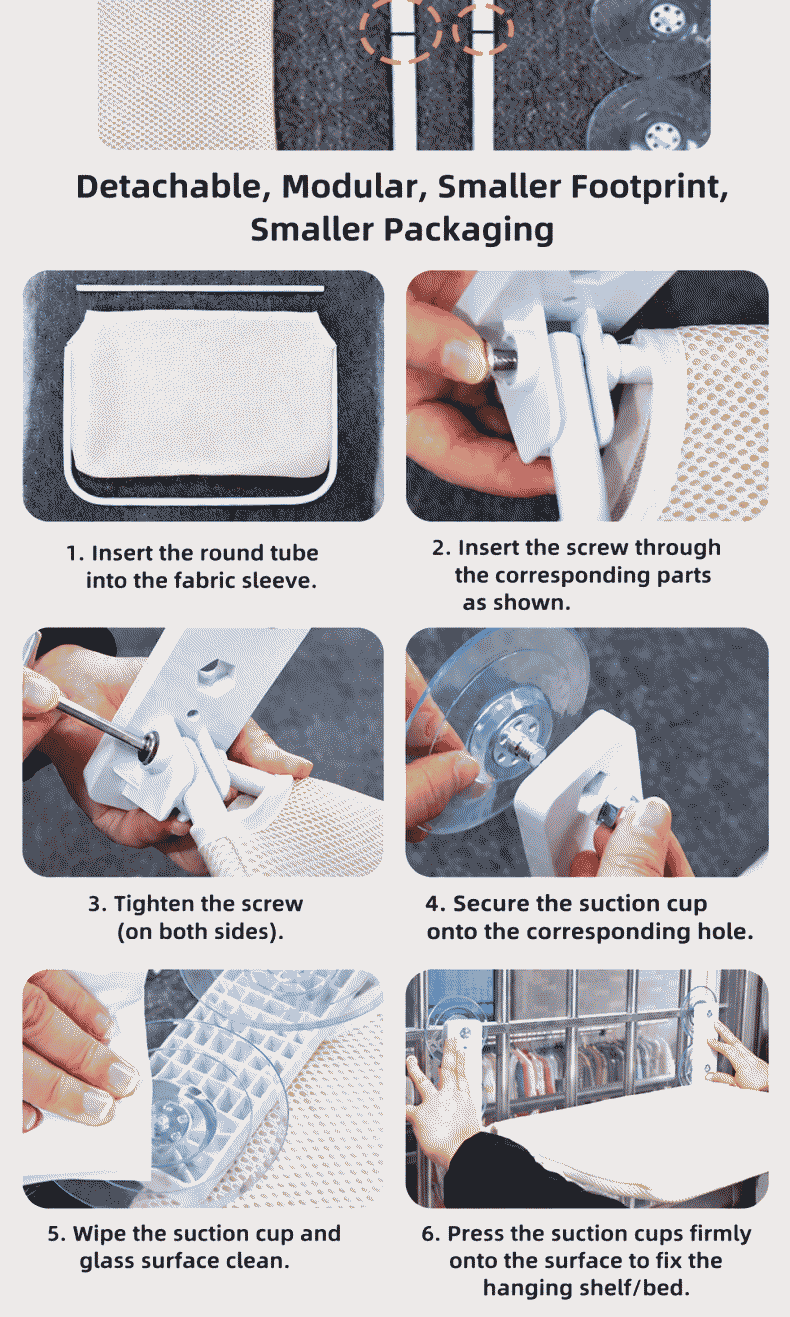 Detachable, Modular, Smaller Footprint, Smaller Packaging

1. Insert the round tube into the fabric sleeve.

2. Insert the screw through the corresponding parts as shown.

3. Tighten the screw (on both sides).

4. Secure the suction cup onto the corresponding hole.

5. Wipe the suction cup and glass surface clean.

6. Press the suction cups firmly onto the surface to fix the hanging shelf/bed.